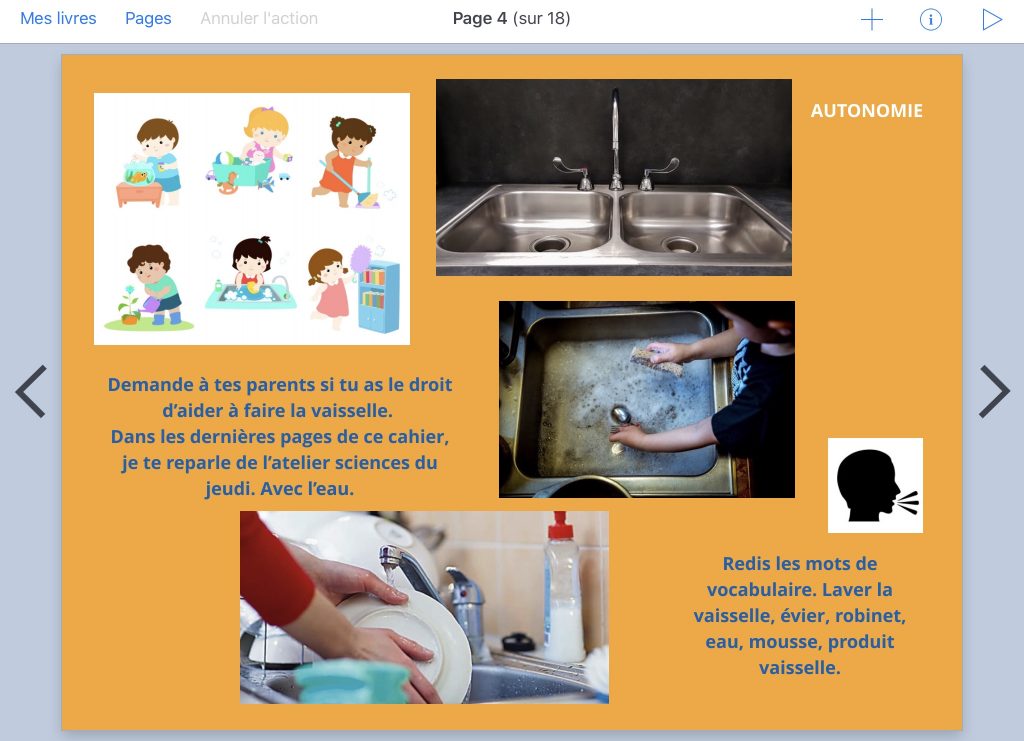 Mes livres Pages Annuler l'action Page 4 (sur 18)

AUTONOMIE

Demande à tes parents si tu as le droit d'aider à faire la vaisselle.
Dans les dernières pages de ce cahier, je te reparle de l'atelier sciences du jeudi. Avec l'eau.

Redis les mots de vocabulaire. Laver la vaisselle, évier, robinet, eau, mousse, produit vaisselle.